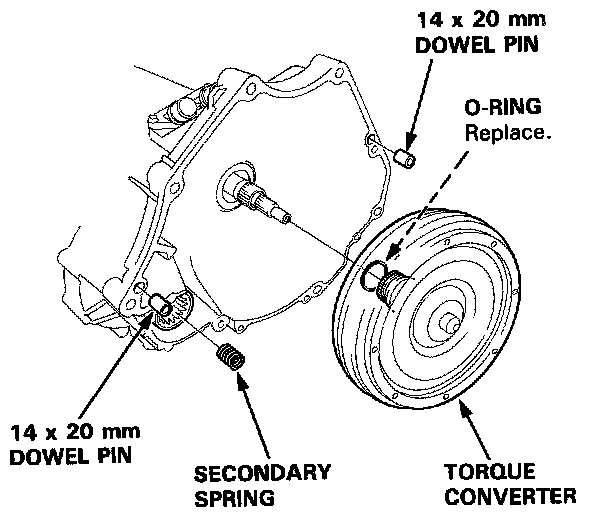 14 x 20 mm
DOWEL PIN

O-RING
Replace.

14 x 20 mm
DOWEL PIN

SECONDARY
SPRING

TORQUE
CONVERTER