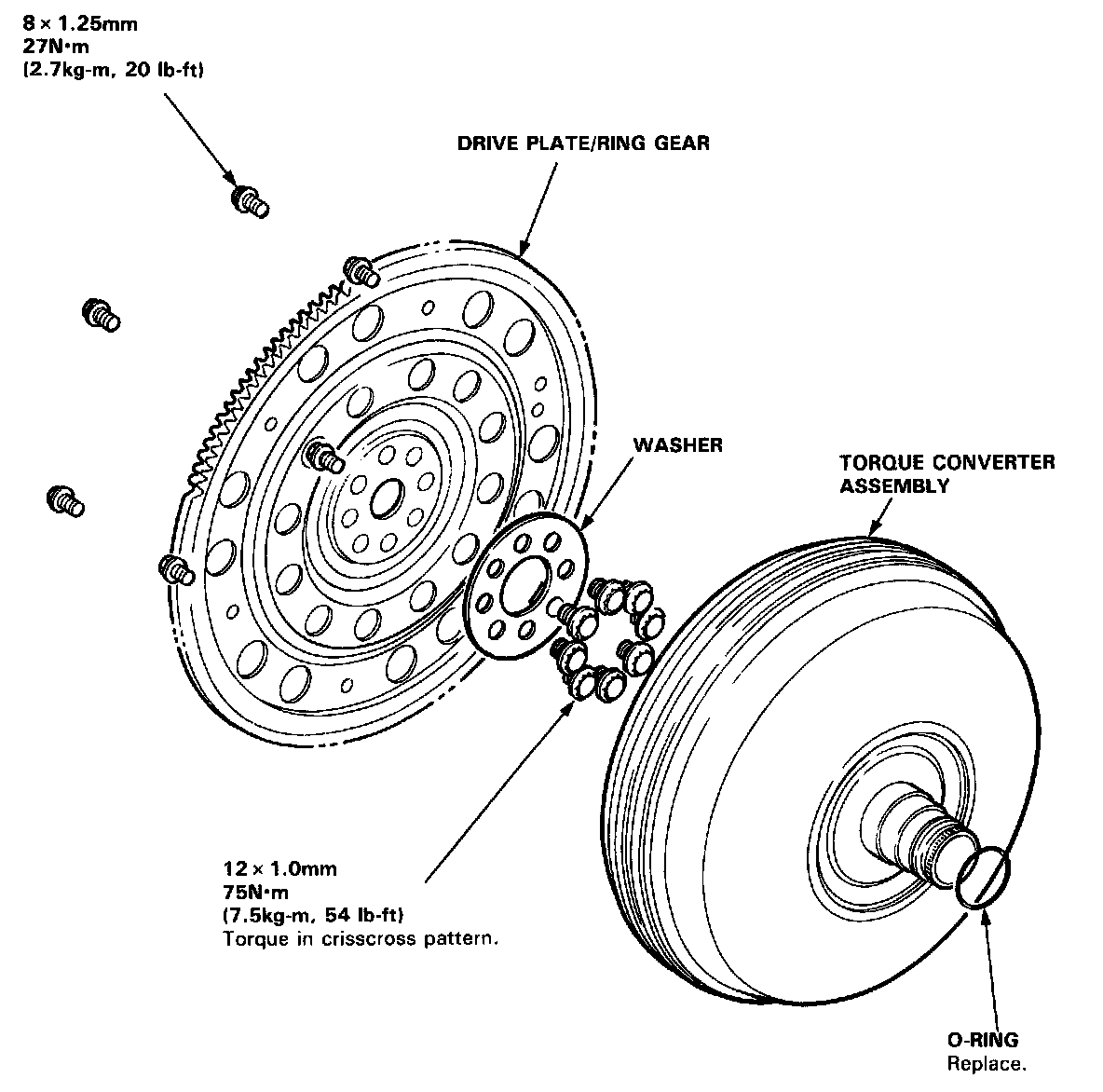 8 × 1.25mm
27N·m
(2.7kg-m, 20 lb-ft)

DRIVE PLATE/RING GEAR

WASHER

TORQUE CONVERTER ASSEMBLY

12 × 1.0mm
75N·m
(7.5kg-m, 54 lb-ft)
Torque in crisscross pattern.

O-RING
Replace.