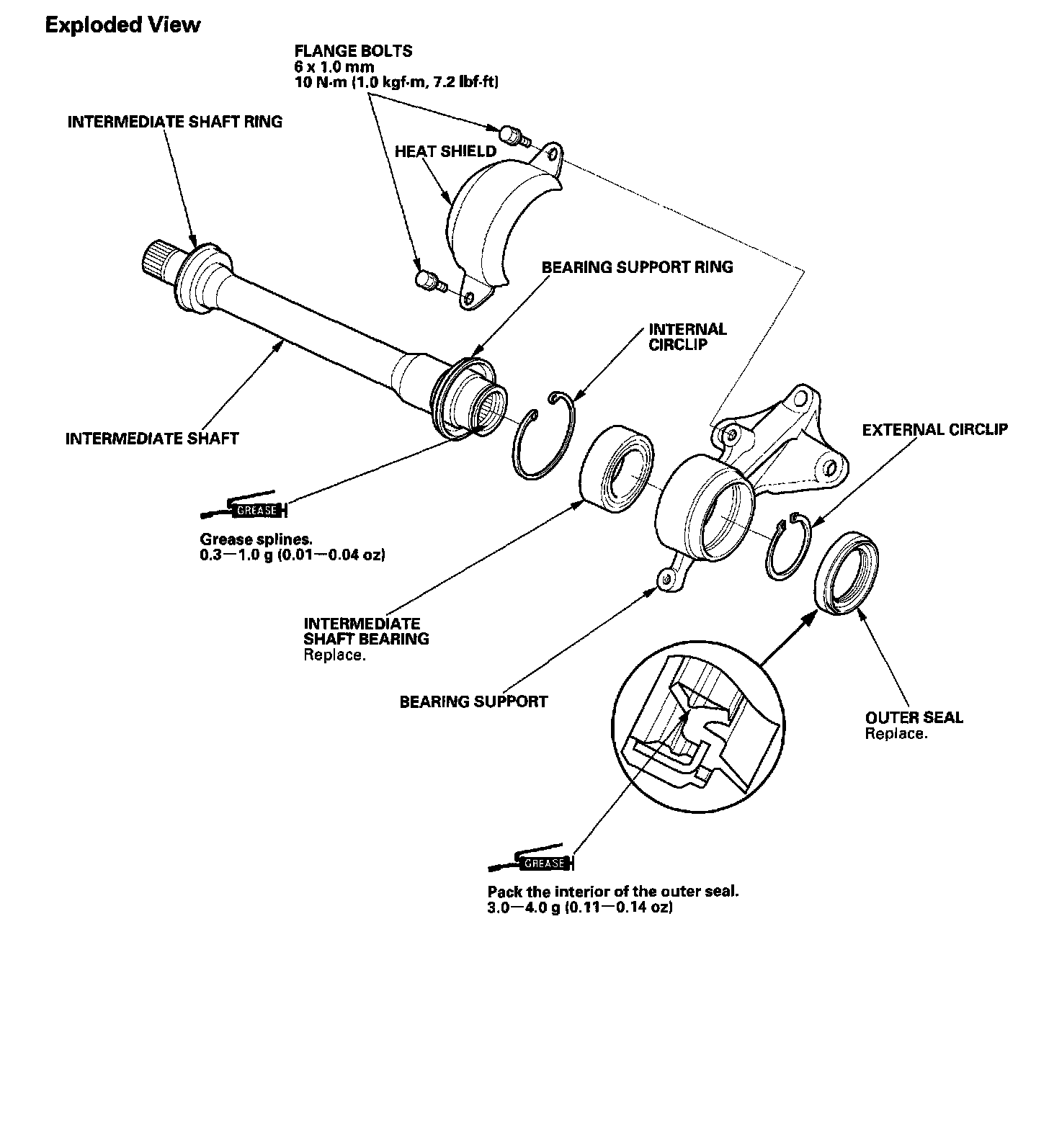 Exploded View

FLANGE BOLTS
6 x 1.0 mm
10 N·m (1.0 kgf·m, 7.2 lbf·ft)

INTERMEDIATE SHAFT RING

HEAT SHIELD

BEARING SUPPORT RING

INTERNAL CIRCLIP

INTERMEDIATE SHAFT

EXTERNAL CIRCLIP

GREASE

Grease splines.
0.3—1.0 g (0.01—0.04 oz)

INTERMEDIATE SHAFT BEARING
Replace.

BEARING SUPPORT

OUTER SEAL
Replace.

GREASE

Pack the interior of the outer seal.
3.0—4.0 g (0.11—0.14 oz)