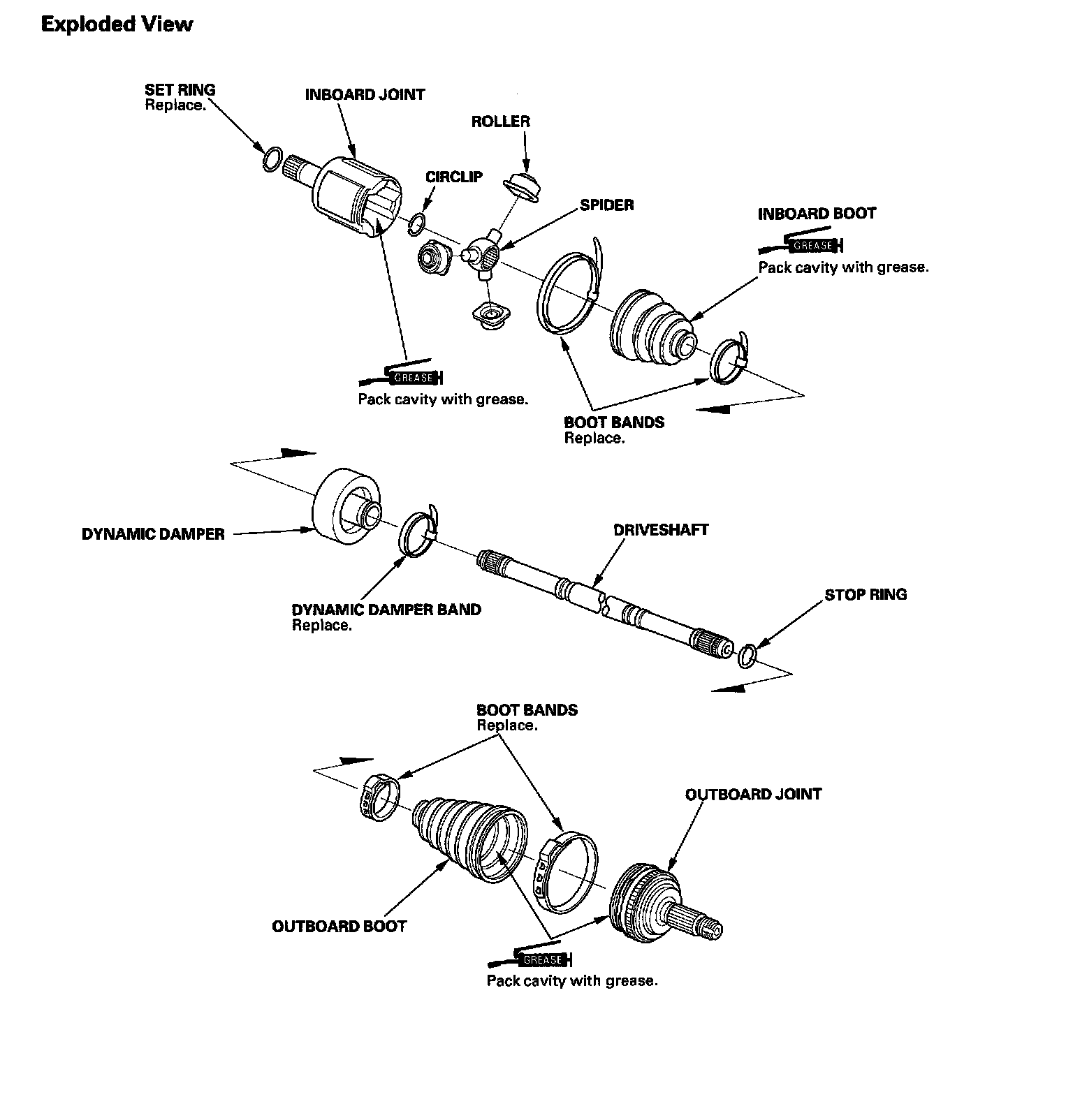 Exploded View

SET RING
Replace.

INBOARD JOINT

ROLLER

CIRCLIP

SPIDER

INBOARD BOOT

GREASE

Pack cavity with grease.

GREASE

Pack cavity with grease.

BOOT BANDS
Replace.

DYNAMIC DAMPER

DRIVESHAFT

DYNAMIC DAMPER BAND
Replace.

STOP RING

BOOT BANDS
Replace.

OUTBOARD JOINT

OUTBOARD BOOT

GREASE

Pack cavity with grease.