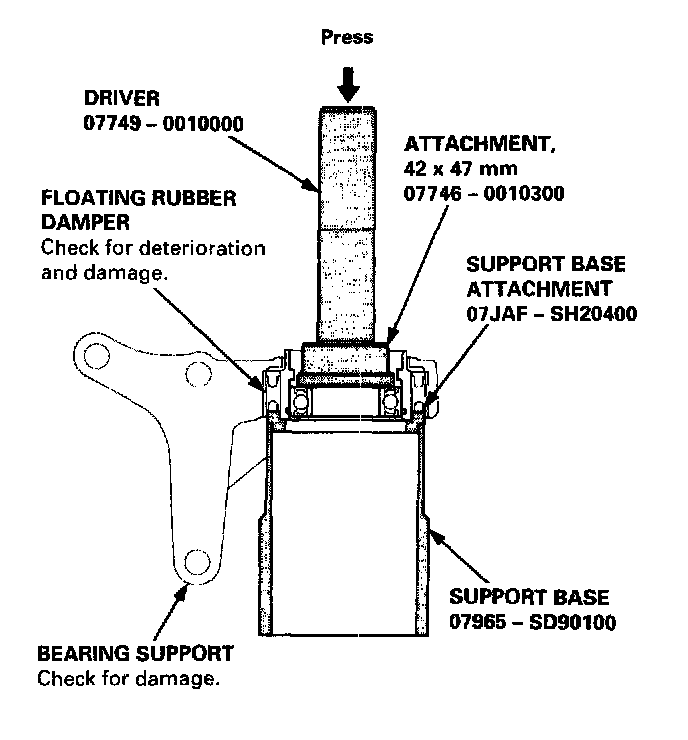 Press

DRIVER
07749 – 0010000

ATTACHMENT,
42 x 47 mm
07746 – 0010300

FLOATING RUBBER DAMPER
Check for deterioration and damage.

SUPPORT BASE ATTACHMENT
07JAF – SH20400

SUPPORT BASE
07965 – SD90100

BEARING SUPPORT
Check for damage.