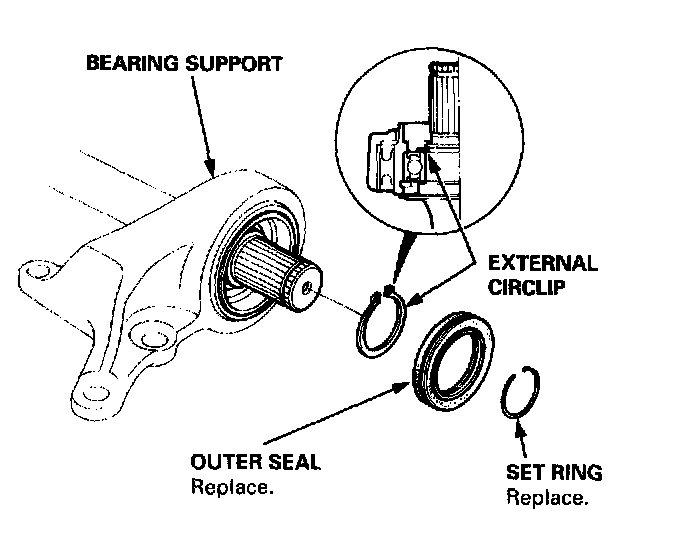 BEARING SUPPORT

EXTERNAL CIRCLIP

OUTER SEAL
Replace.

SET RING
Replace.