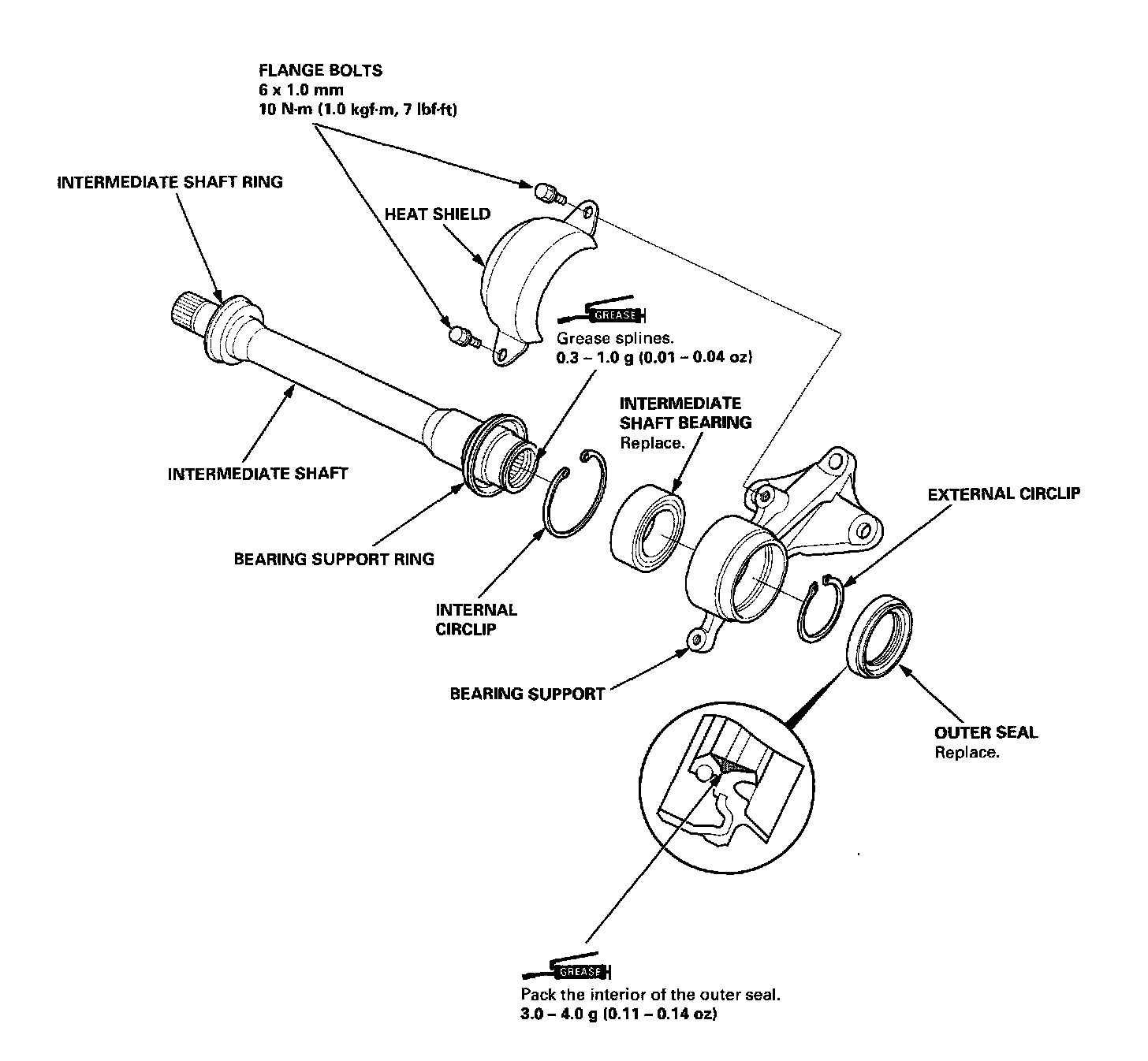 FLANGE BOLTS
6 x 1.0 mm
10 N·m (1.0 kgf·m, 7 lbf·ft)

INTERMEDIATE SHAFT RING

HEAT SHIELD

GREASE
Grease splines.
0.3 – 1.0 g (0.01 – 0.04 oz)

INTERMEDIATE
SHAFT BEARING
Replace.

INTERMEDIATE SHAFT

EXTERNAL CIRCLIP

BEARING SUPPORT RING

INTERNAL
CIRCLIP

BEARING SUPPORT

OUTER SEAL
Replace.

GREASE
Pack the interior of the outer seal.
3.0 – 4.0 g (0.11 – 0.14 oz)