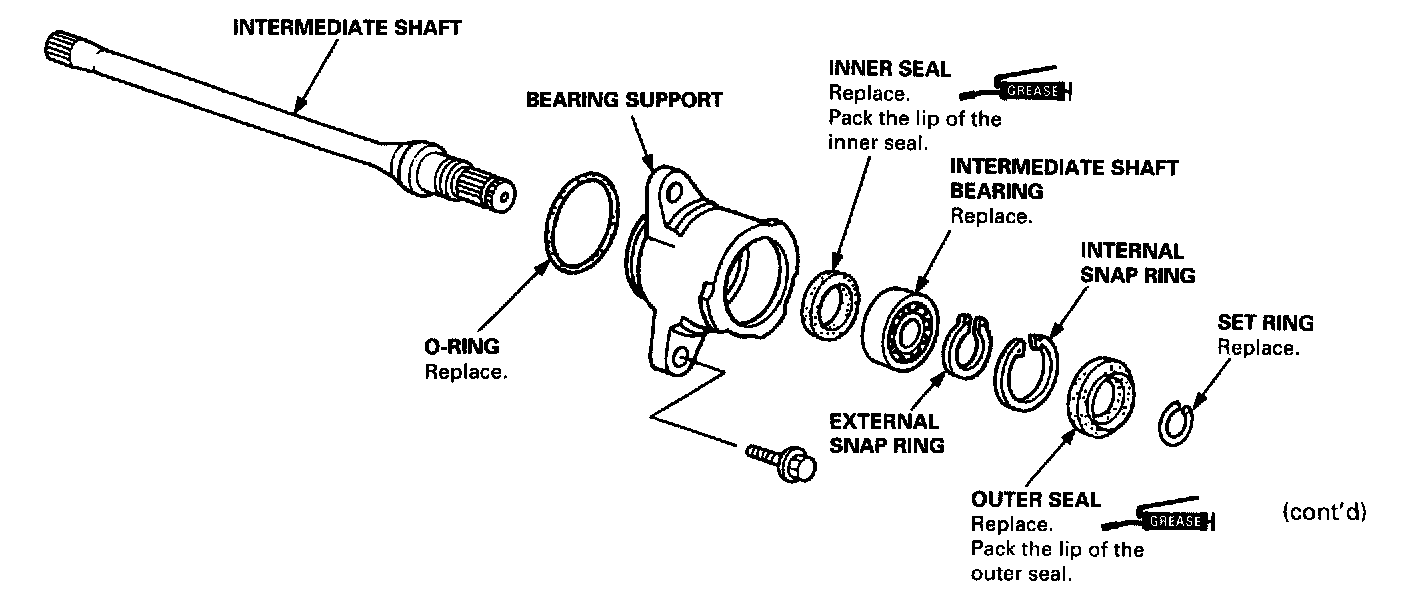 INTERMEDIATE SHAFT

BEARING SUPPORT

INNER SEAL
Replace.
Pack the lip of the inner seal.

GREASE

INTERMEDIATE SHAFT BEARING
Replace.

INTERNAL SNAP RING

SET RING
Replace.

O-RING
Replace.

EXTERNAL SNAP RING

OUTER SEAL
Replace.
Pack the lip of the outer seal.

GREASE

(cont'd)