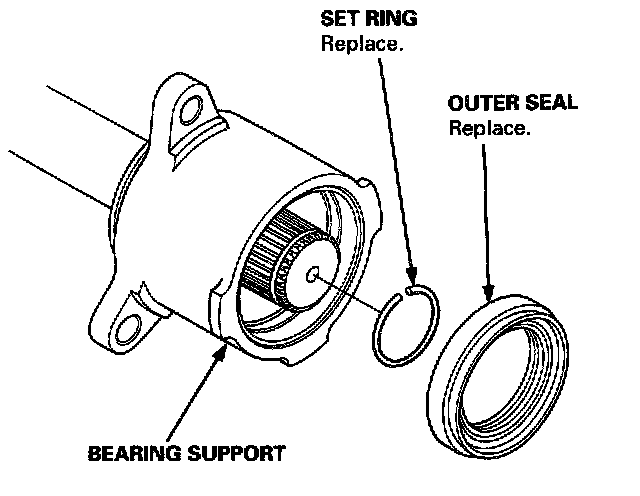 SET RING
Replace.

OUTER SEAL
Replace.

BEARING SUPPORT