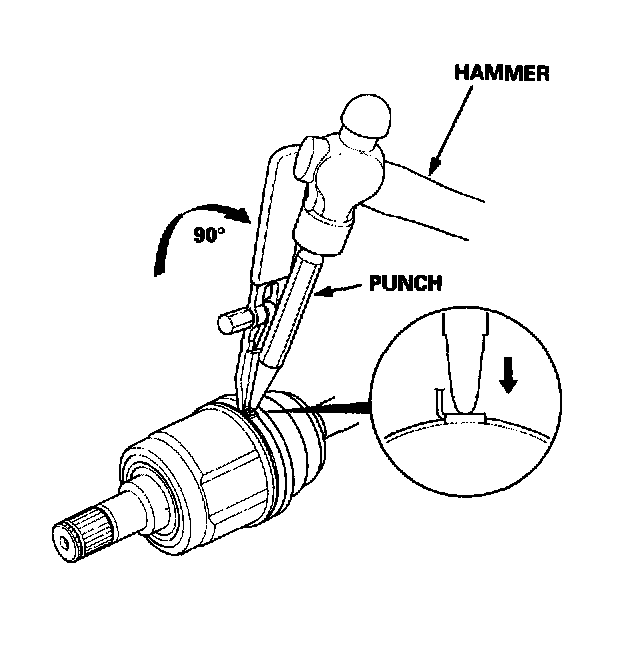 HAMMER

90°

PUNCH