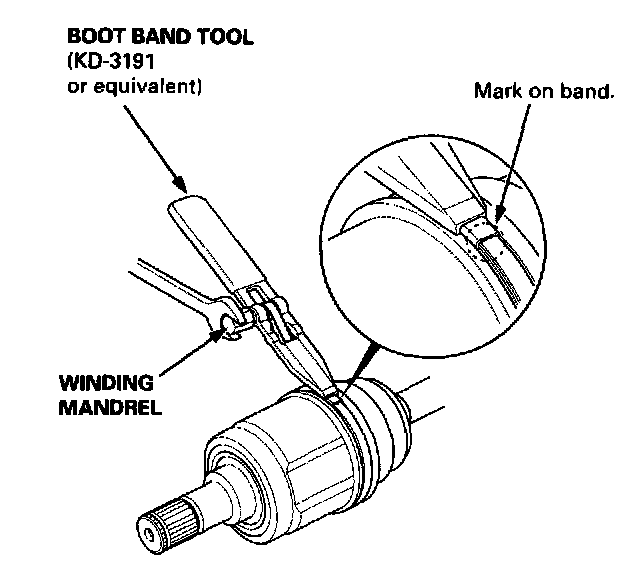 BOOT BAND TOOL
(KD-3191
or equivalent)

Mark on band.

WINDING
MANDREL