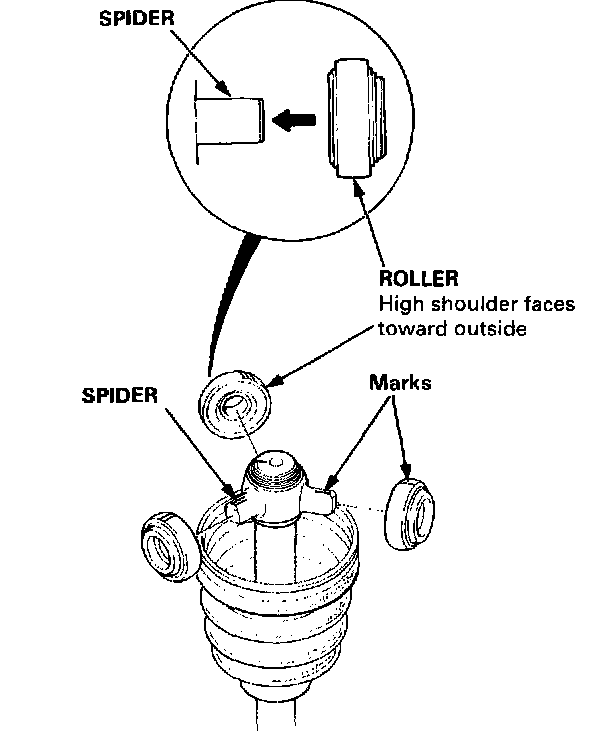 SPIDER

ROLLER
High shoulder faces toward outside

SPIDER

Marks