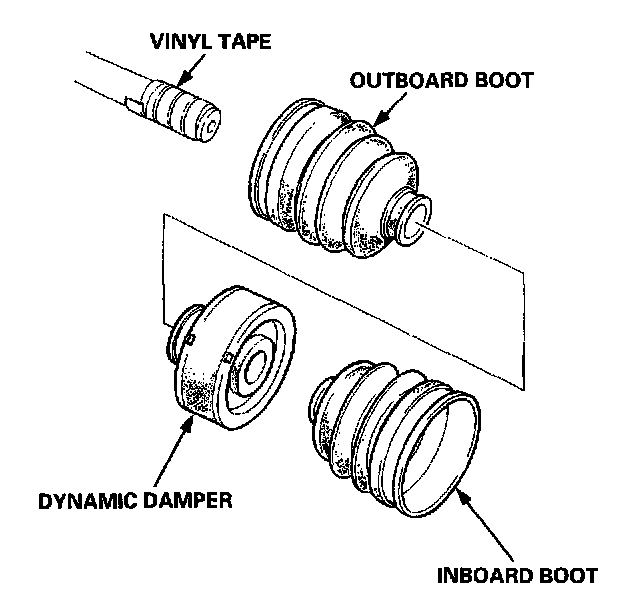 VINYL TAPE
OUTBOARD BOOT
DYNAMIC DAMPER
INBOARD BOOT