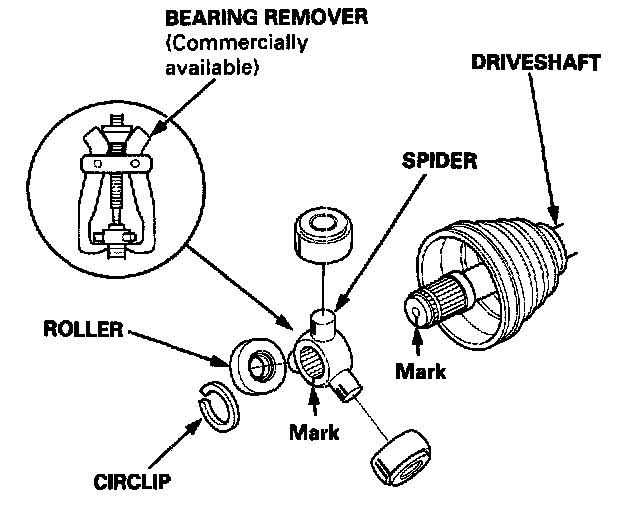 BEARING REMOVER
(Commercially available)

DRIVESHAFT

SPIDER

ROLLER

Mark

Mark

CIRCLIP