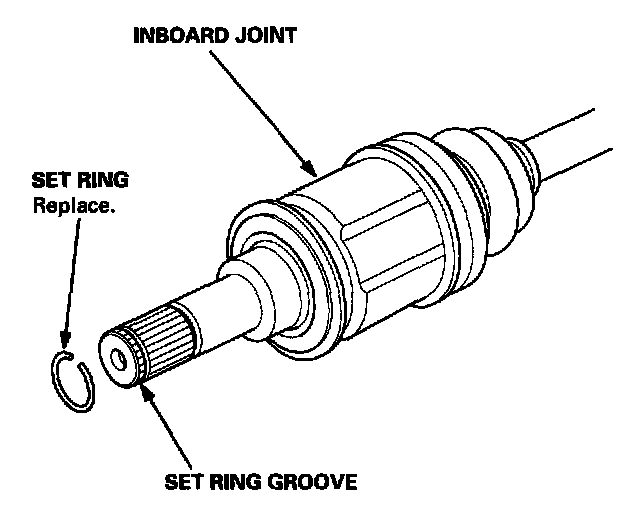 INBOARD JOINT

SET RING
Replace.

SET RING GROOVE