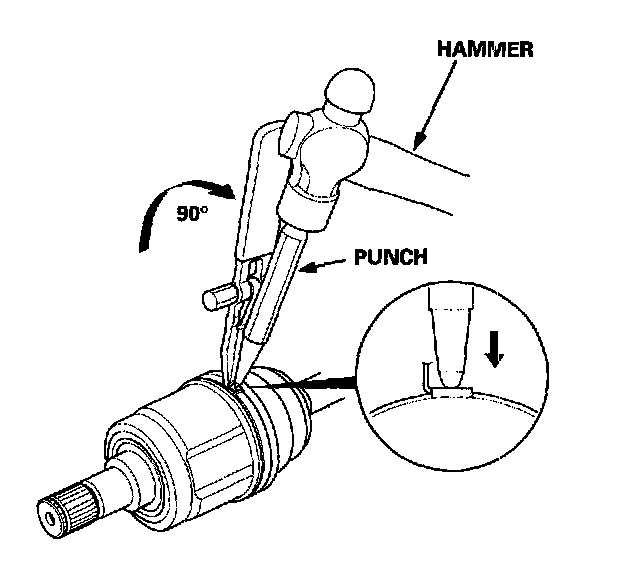 HAMMER

90°

PUNCH