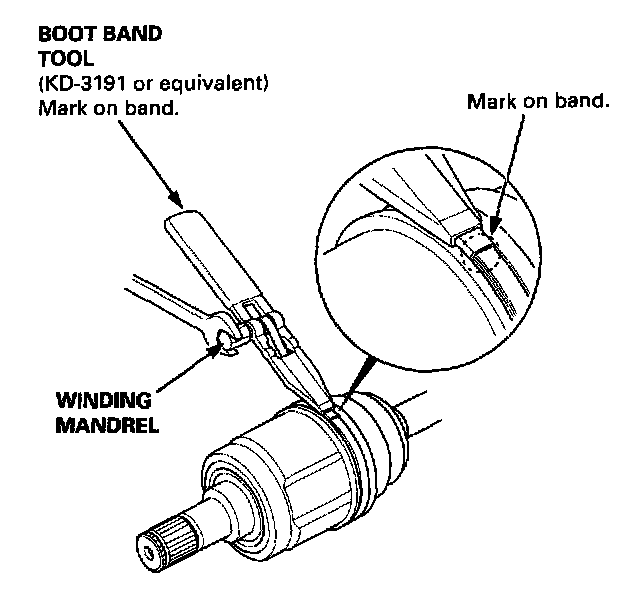 BOOT BAND TOOL
(KD-3191 or equivalent)
Mark on band.

Mark on band.

WINDING MANDREL