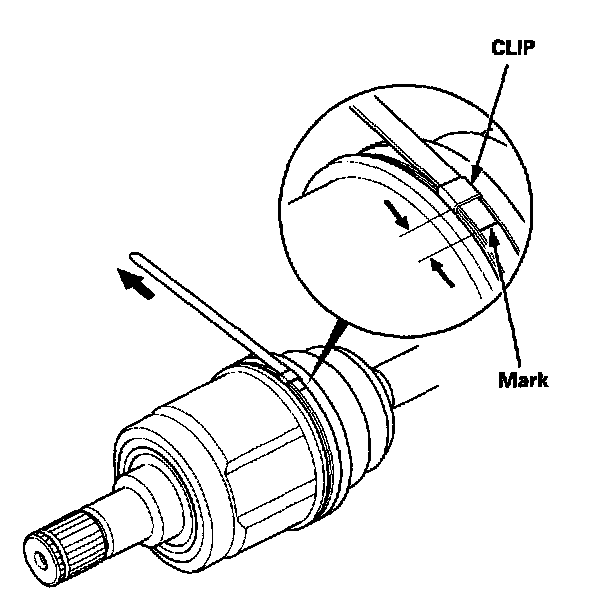 CLIP

Mark