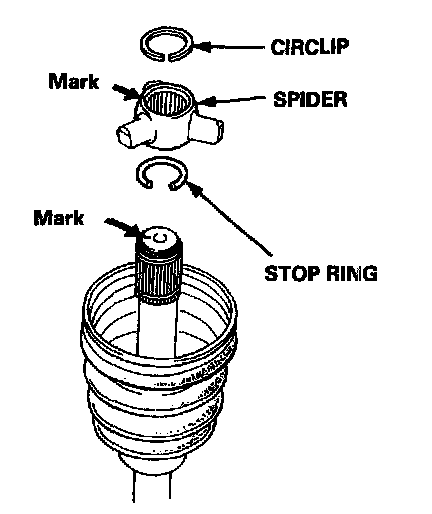 CIRCLIP
Mark
SPIDER
Mark
STOP RING