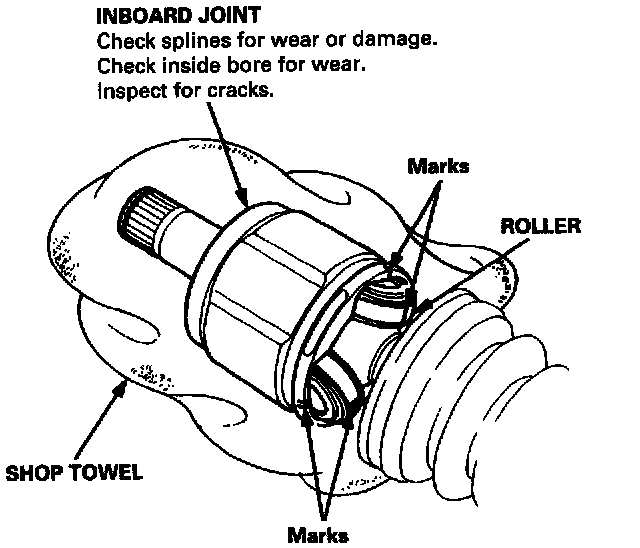 INBOARD JOINT
Check splines for wear or damage.
Check inside bore for wear.
Inspect for cracks.

Marks

ROLLER

SHOP TOWEL

Marks