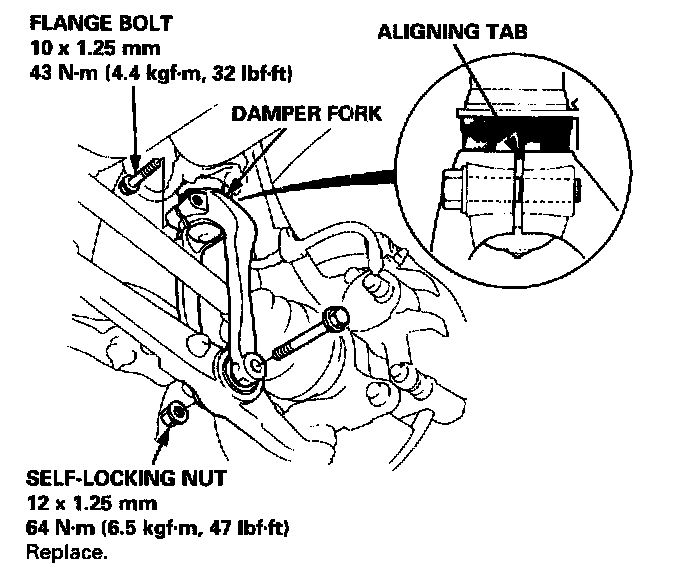 FLANGE BOLT
10 x 1.25 mm
43 N·m (4.4 kgf·m, 32 lbf·ft)

ALIGNING TAB

DAMPER FORK

SELF-LOCKING NUT
12 x 1.25 mm
64 N·m (6.5 kgf·m, 47 lbf·ft)
Replace.