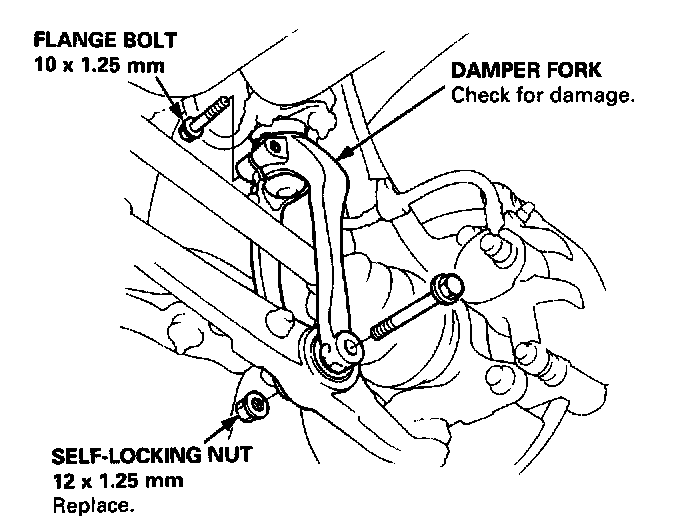 FLANGE BOLT
10 x 1.25 mm

DAMPER FORK
Check for damage.

SELF-LOCKING NUT
12 x 1.25 mm
Replace.