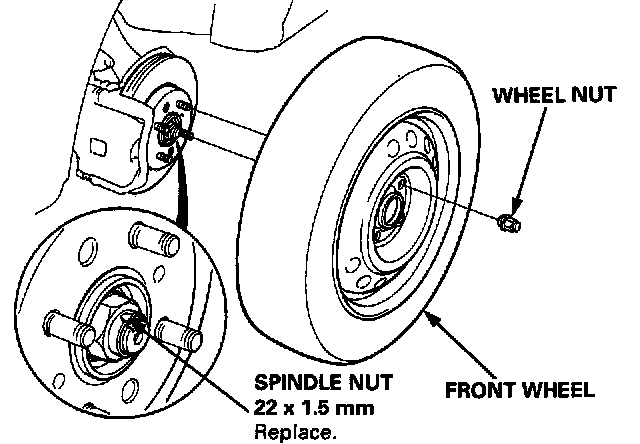 WHEEL NUT

SPINDLE NUT
22 x 1.5 mm
Replace.

FRONT WHEEL