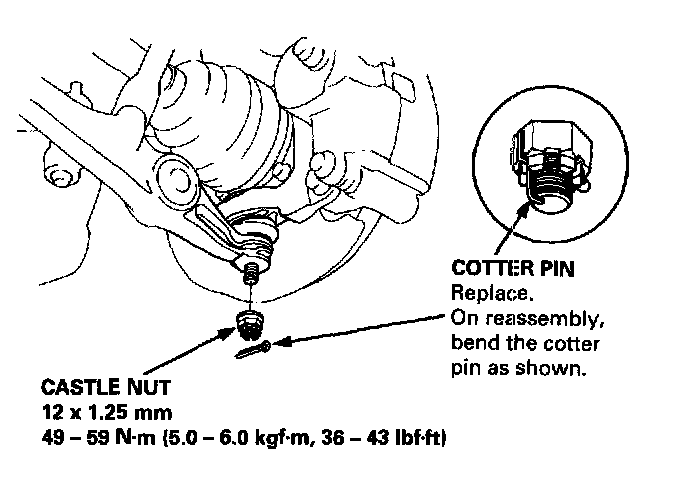 COTTER PIN
Replace.
On reassembly, bend the cotter pin as shown.

CASTLE NUT
12 x 1.25 mm
49 – 59 N·m (5.0 – 6.0 kgf·m, 36 – 43 lbf·ft)