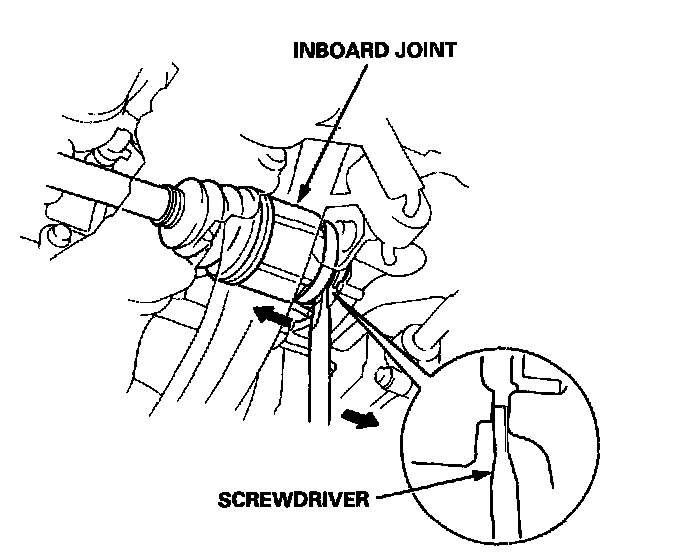 INBOARD JOINT

SCREWDRIVER