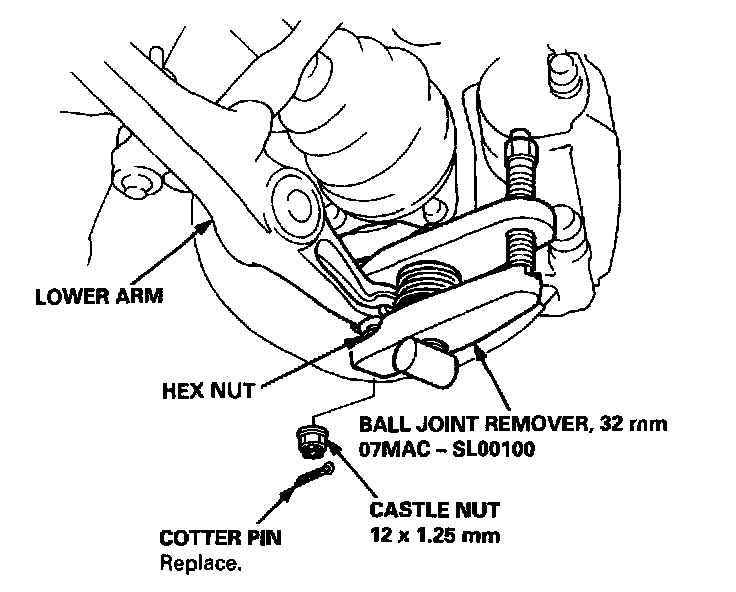 LOWER ARM

HEX NUT

BALL JOINT REMOVER, 32 mm
07MAC – SL00100

CASTLE NUT
12 x 1.25 mm

COTTER PIN
Replace.