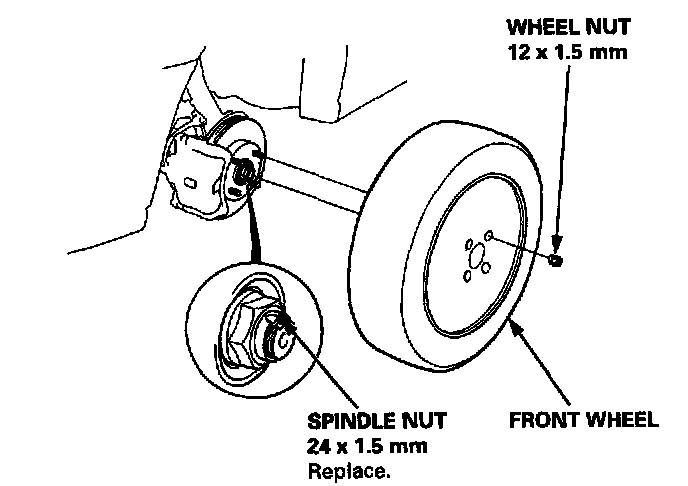 WHEEL NUT
12 x 1.5 mm

SPINDLE NUT
24 x 1.5 mm
Replace.

FRONT WHEEL