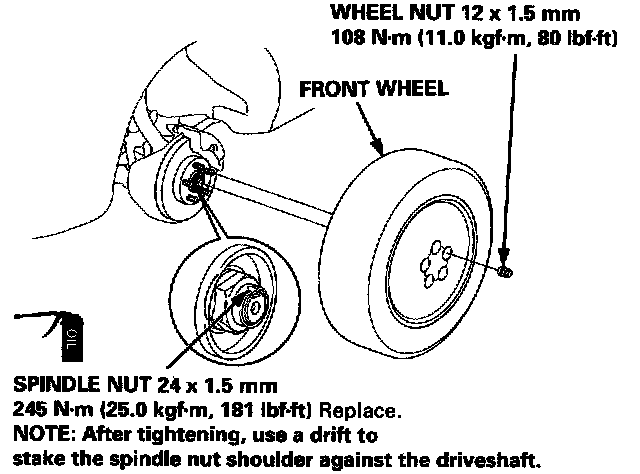 WHEEL NUT 12 x 1.5 mm
108 N·m (11.0 kgf·m, 80 lbf·ft)

FRONT WHEEL

OIL

SPINDLE NUT 24 x 1.5 mm
245 N·m (25.0 kgf·m, 181 lbf·ft) Replace.
NOTE: After tightening, use a drift to stake the spindle nut shoulder against the driveshaft.