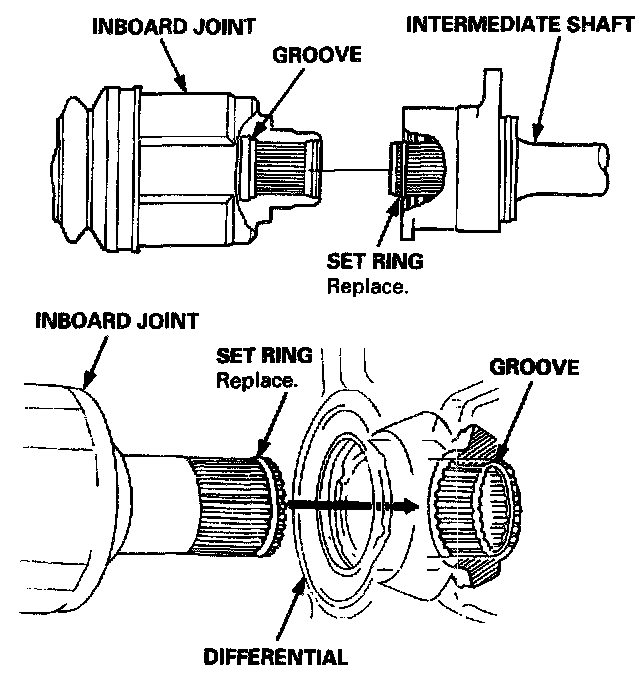 INBOARD JOINT

INTERMEDIATE SHAFT

GROOVE

SET RING
Replace.

INBOARD JOINT

SET RING
Replace.

GROOVE

DIFFERENTIAL