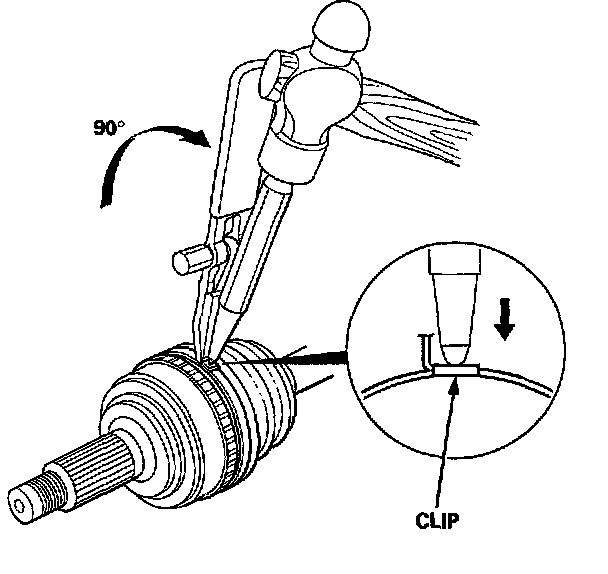 90°

CLIP