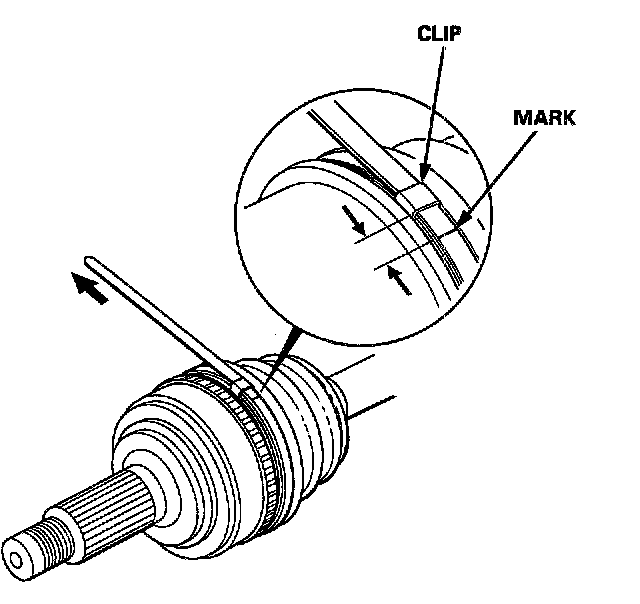 CLIP

MARK