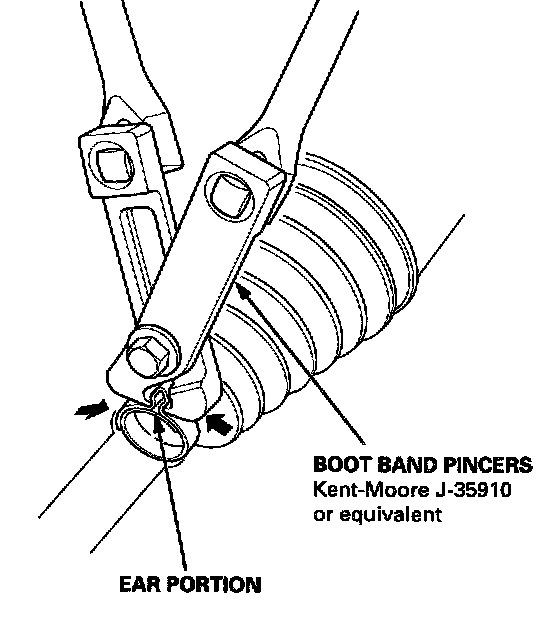 BOOT BAND PINCERS
Kent-Moore J-35910
or equivalent

EAR PORTION