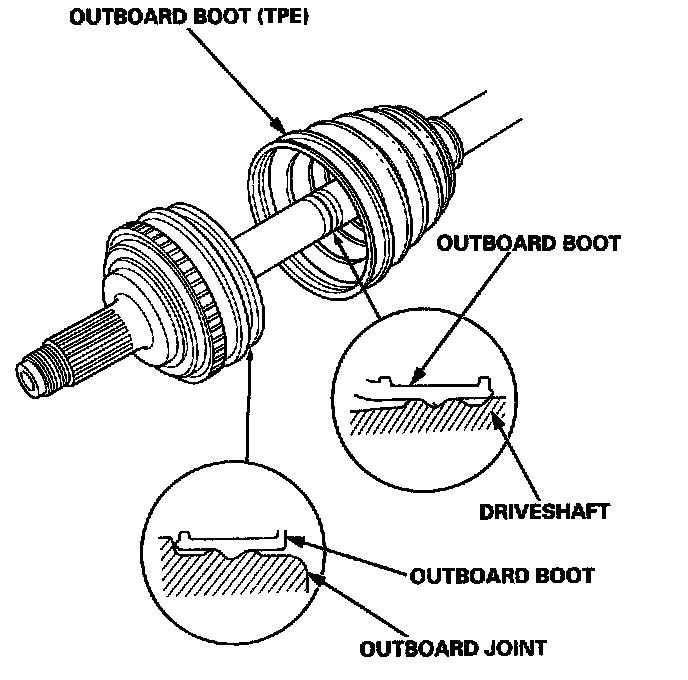 OUTBOARD BOOT (TPE)

OUTBOARD BOOT

DRIVESHAFT

OUTBOARD BOOT

OUTBOARD JOINT