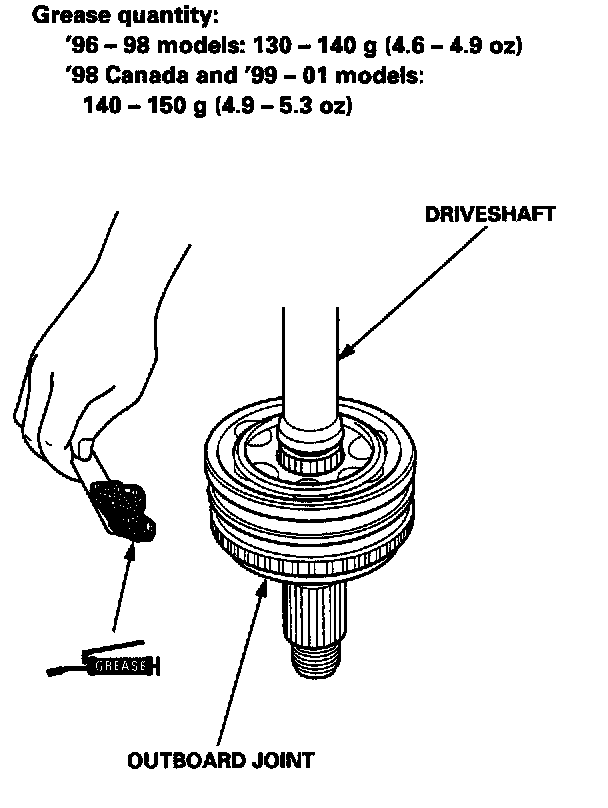 Grease quantity:
'96 – 98 models: 130 – 140 g (4.6 – 4.9 oz)
'98 Canada and '99 – 01 models:
140 – 150 g (4.9 – 5.3 oz)

DRIVESHAFT

GREASE

OUTBOARD JOINT