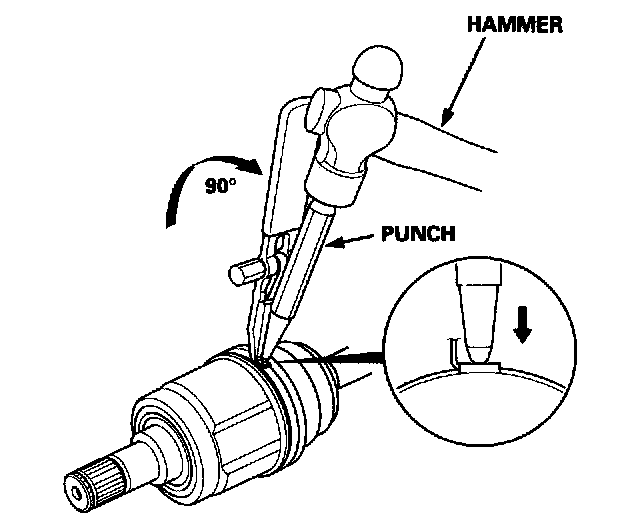 HAMMER

90°

PUNCH