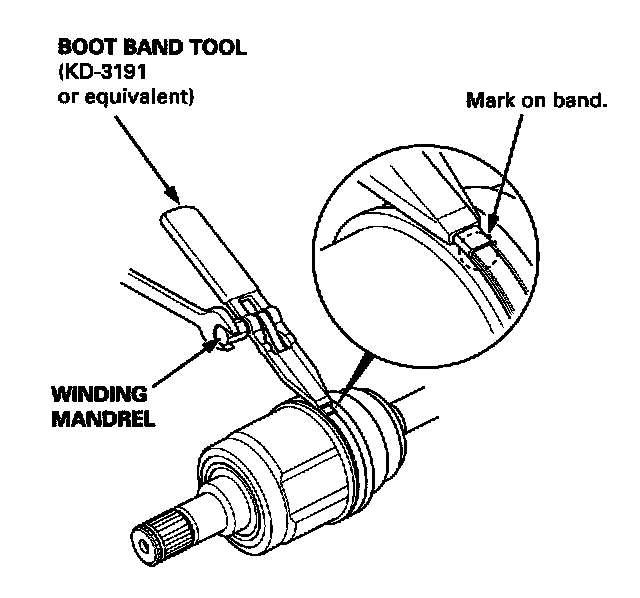 BOOT BAND TOOL
(KD-3191
or equivalent)

Mark on band.

WINDING
MANDREL