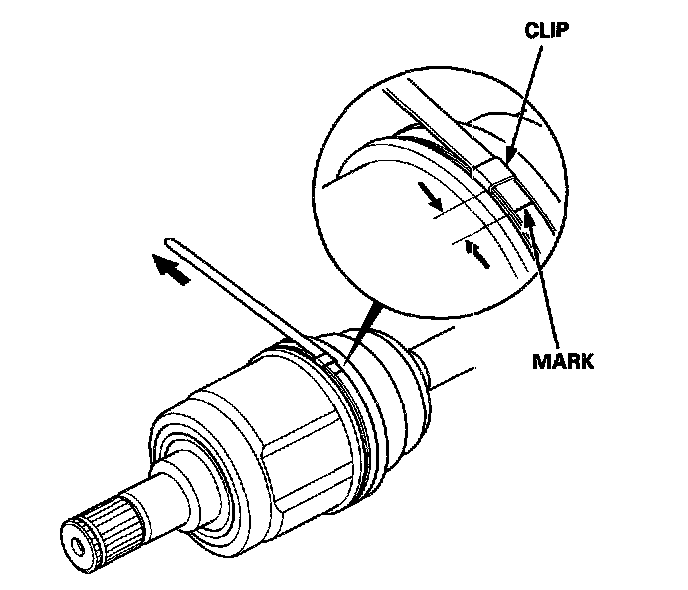 CLIP

MARK