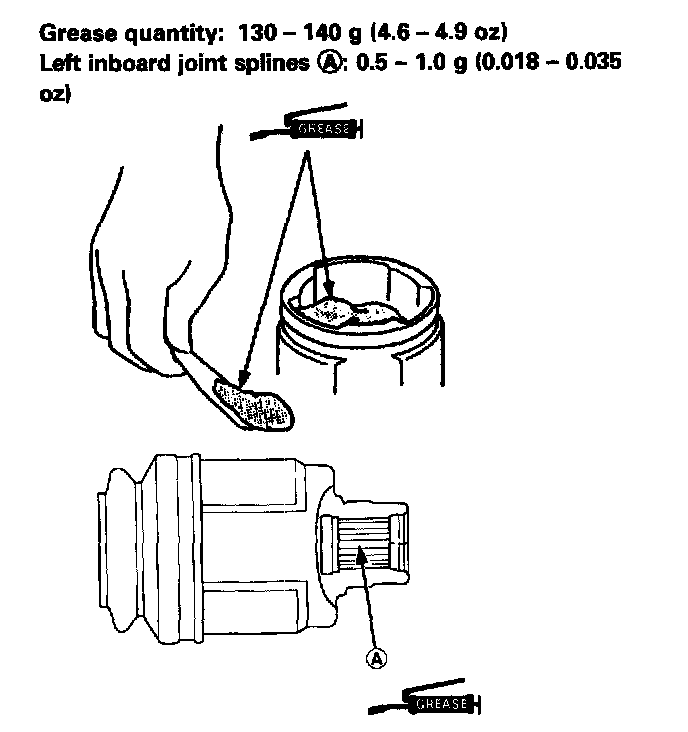 Grease quantity: 130 – 140 g (4.6 – 4.9 oz)
Left inboard joint splines Ⓐ: 0.5 – 1.0 g (0.018 – 0.035 oz)

GREASE

Ⓐ

GREASE