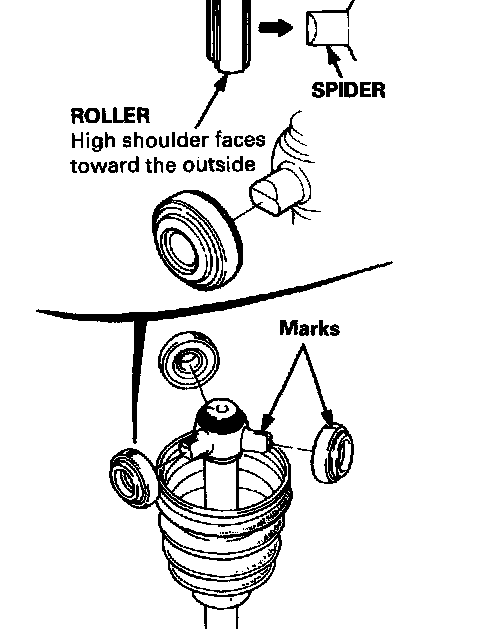 SPIDER

ROLLER
High shoulder faces toward the outside

Marks