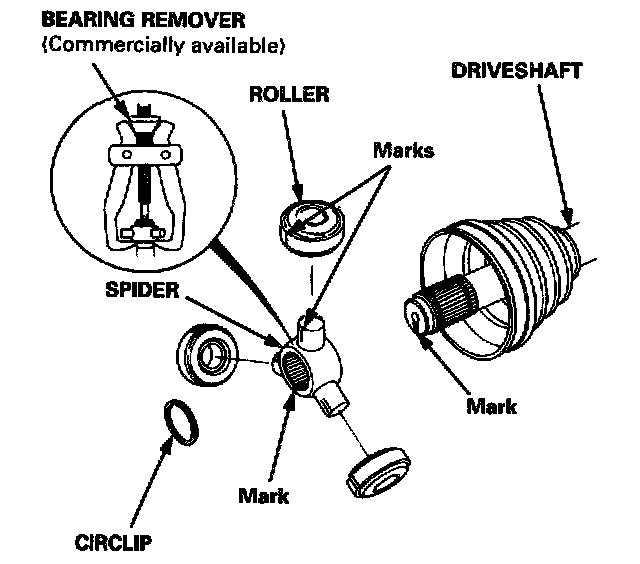 BEARING REMOVER
(Commercially available)

DRIVESHAFT

ROLLER

Marks

SPIDER

Mark

Mark

CIRCLIP