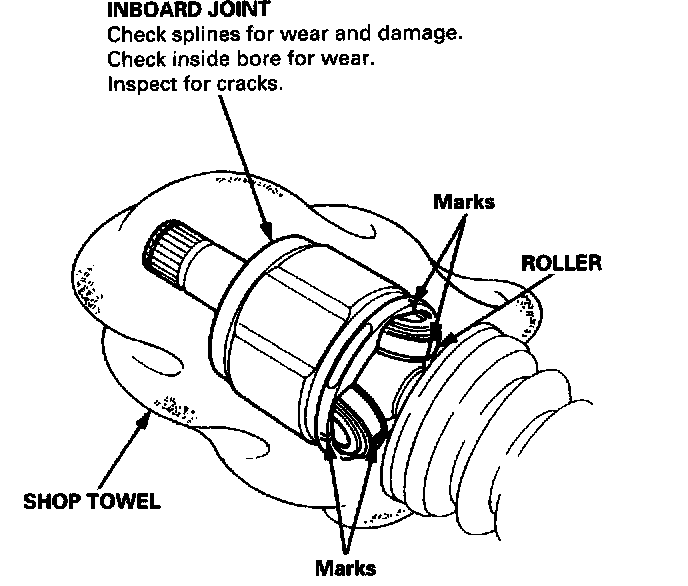 INBOARD JOINT
Check splines for wear and damage.
Check inside bore for wear.
Inspect for cracks.

Marks

ROLLER

SHOP TOWEL

Marks