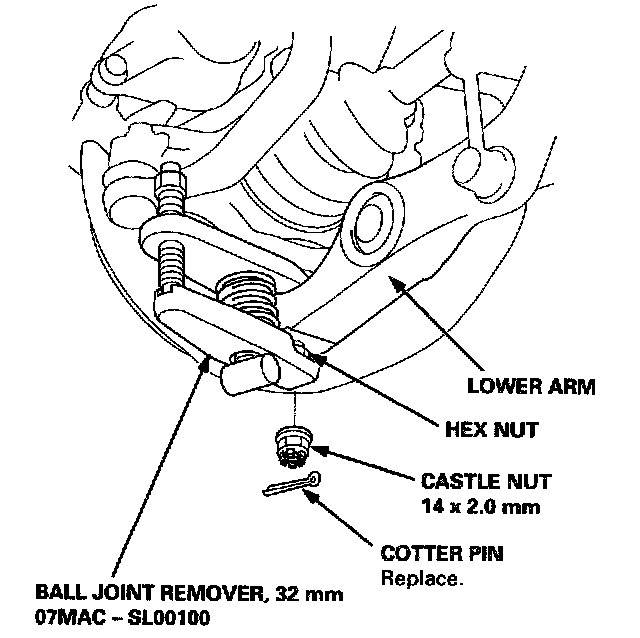 LOWER ARM

HEX NUT

CASTLE NUT
14 x 2.0 mm

COTTER PIN
Replace.

BALL JOINT REMOVER, 32 mm
07MAC – SL00100