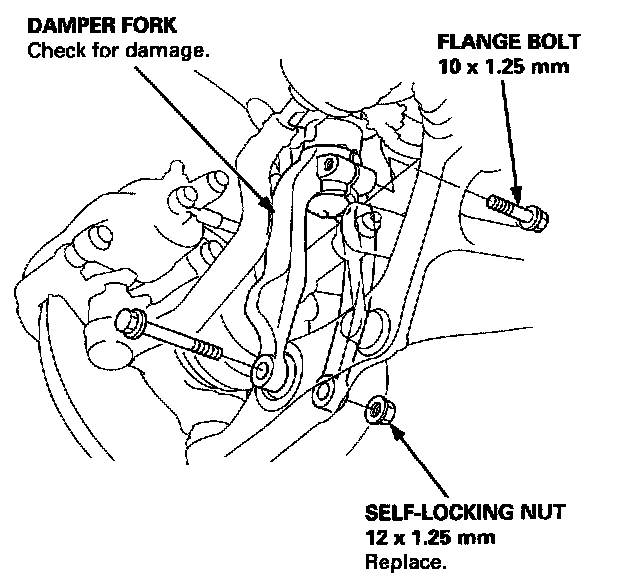 DAMPER FORK
Check for damage.

FLANGE BOLT
10 x 1.25 mm

SELF-LOCKING NUT
12 x 1.25 mm
Replace.