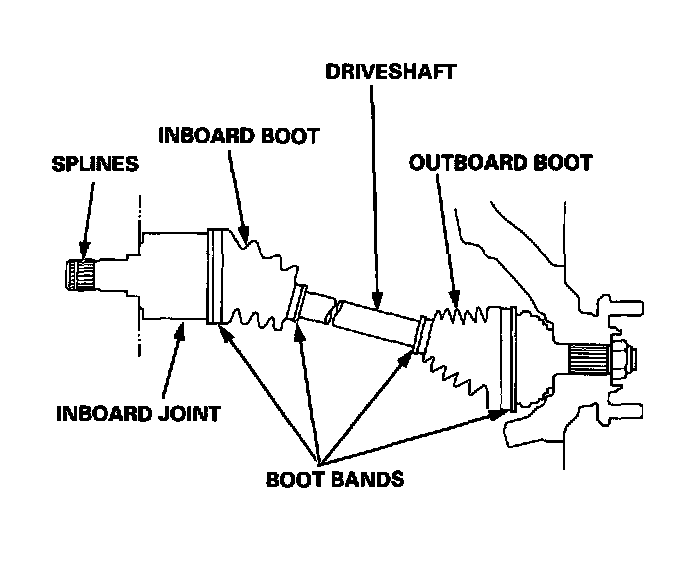 DRIVESHAFT

INBOARD BOOT

SPLINES

OUTBOARD BOOT

INBOARD JOINT

BOOT BANDS