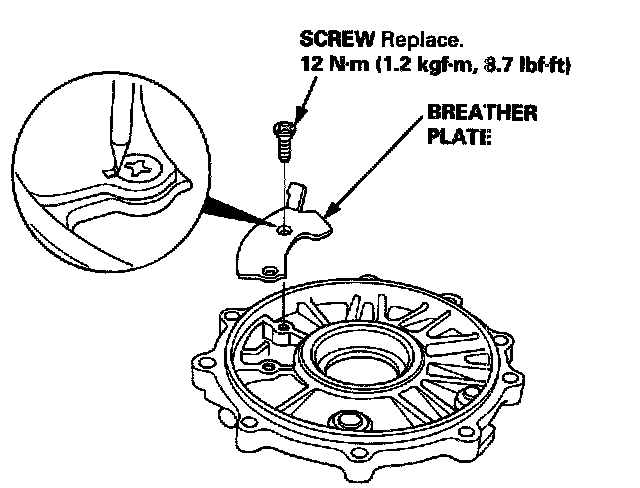 SCREW Replace.
12 N·m (1.2 kgf·m, 8.7 lbf·ft)

BREATHER PLATE