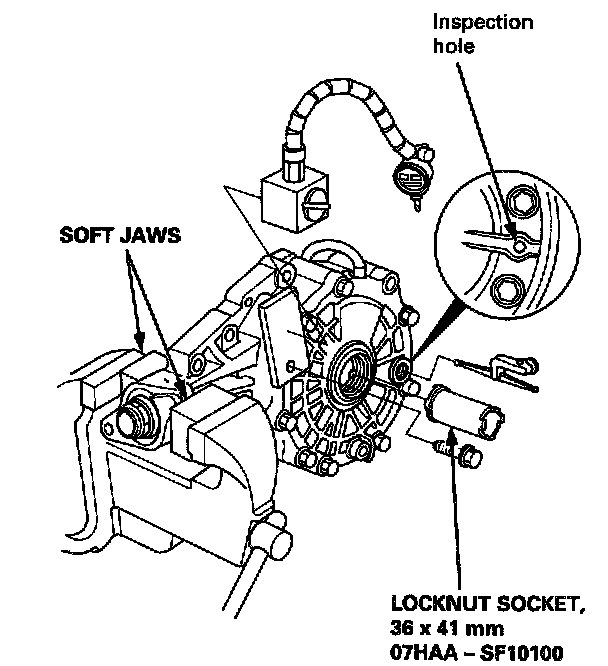 Inspection hole

SOFT JAWS

LOCKNUT SOCKET, 36 x 41 mm 07HAA – SF10100