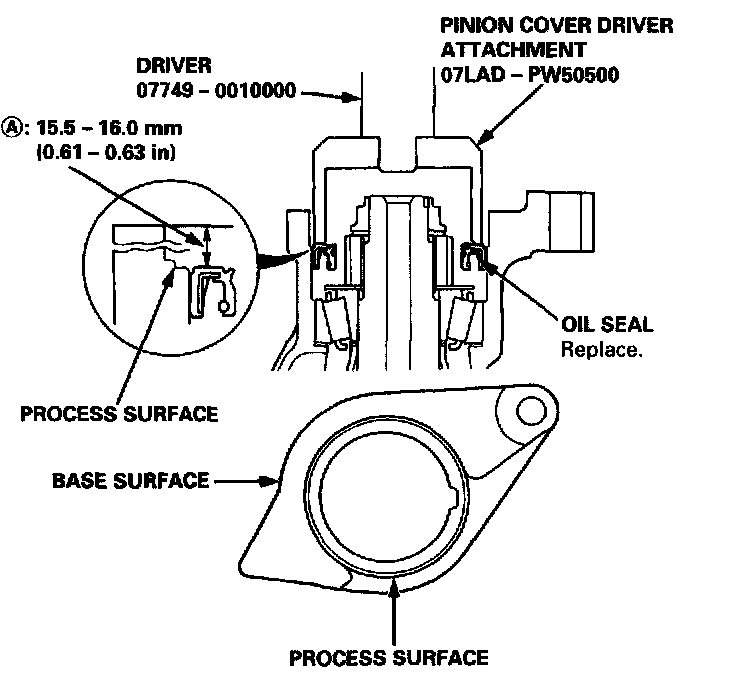 PINION COVER DRIVER ATTACHMENT 07LAD – PW50500

DRIVER 07749 – 0010000

Ⓐ: 15.5 – 16.0 mm (0.61 – 0.63 in)

OIL SEAL Replace.

PROCESS SURFACE

BASE SURFACE

PROCESS SURFACE