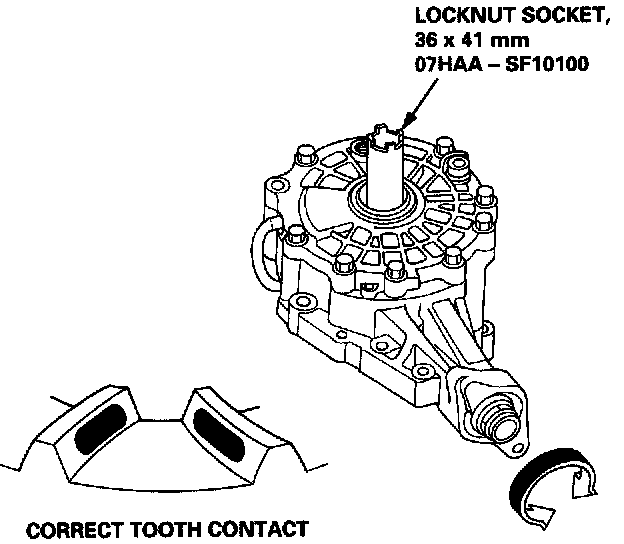 LOCKNUT SOCKET, 36 x 41 mm 07HAA – SF10100

CORRECT TOOTH CONTACT