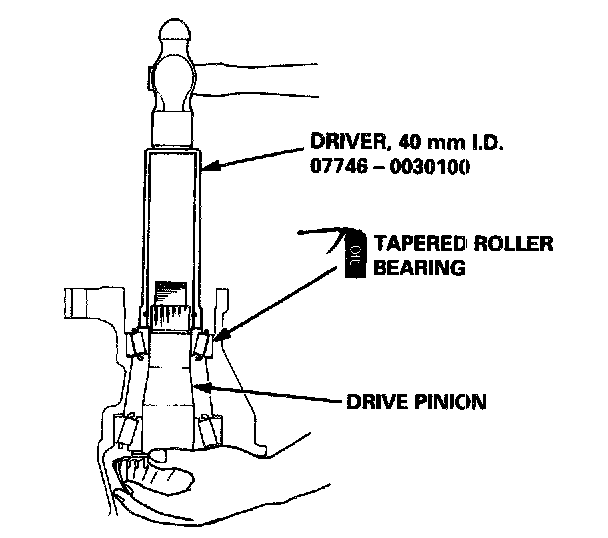 DRIVER, 40 mm I.D.
07746 – 0030100

OIL

TAPERED ROLLER BEARING

DRIVE PINION