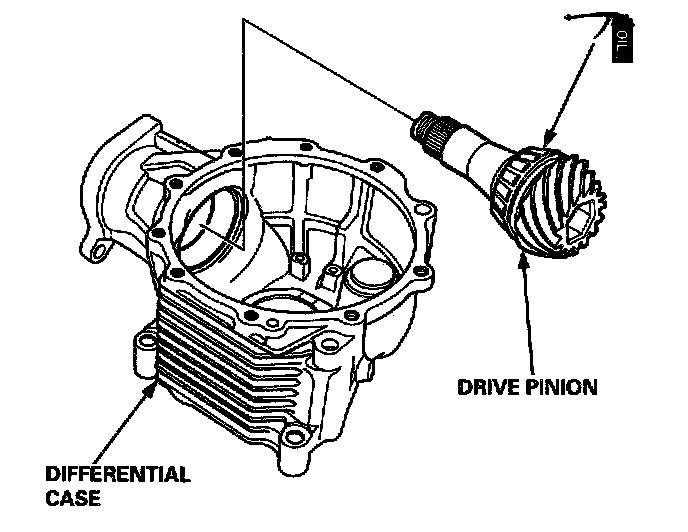 OIL

DRIVE PINION

DIFFERENTIAL CASE